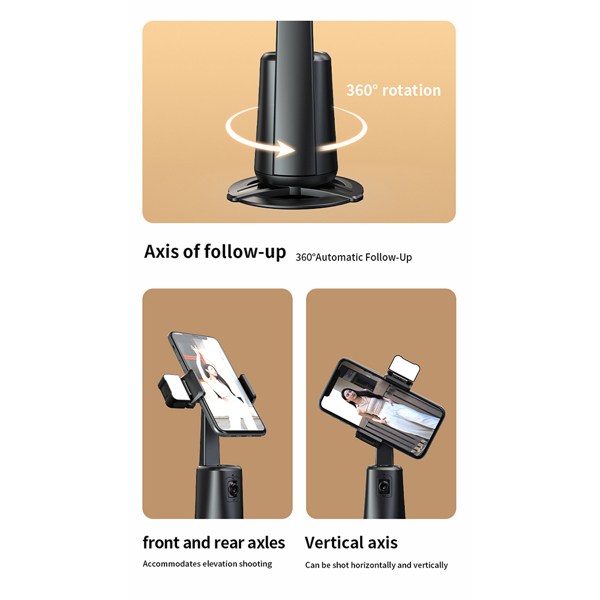 360° rotation

Axis of follow-up 360°Automatic Follow-Up

front and rear axles
Accommodates elevation shooting

Vertical axis
Can be shot horizontally and vertically